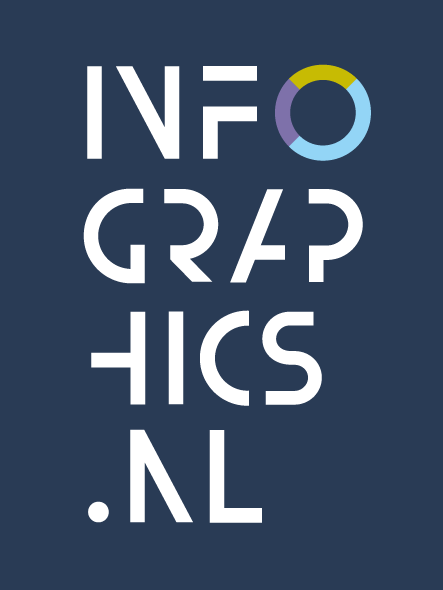 INFO
GRAP
HICS
.NL